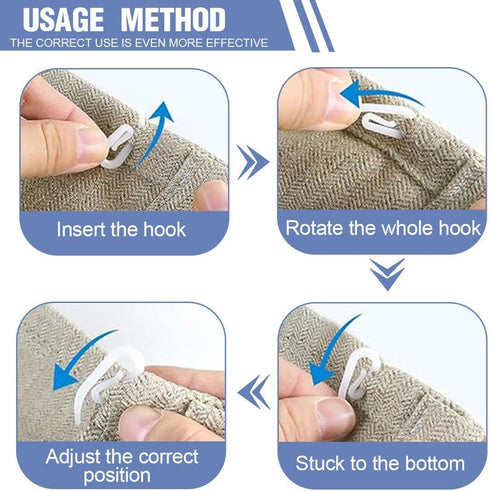 USAGE METHOD
THE CORRECT USE IS EVEN MORE EFFECTIVE

Insert the hook

Rotate the whole hook

Stuck to the bottom

Adjust the correct position