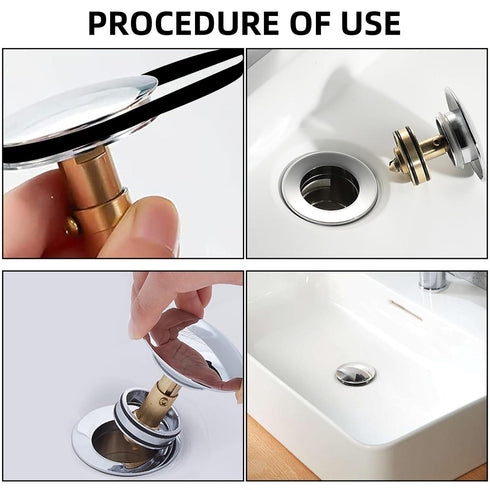 PROCEDURE OF USE